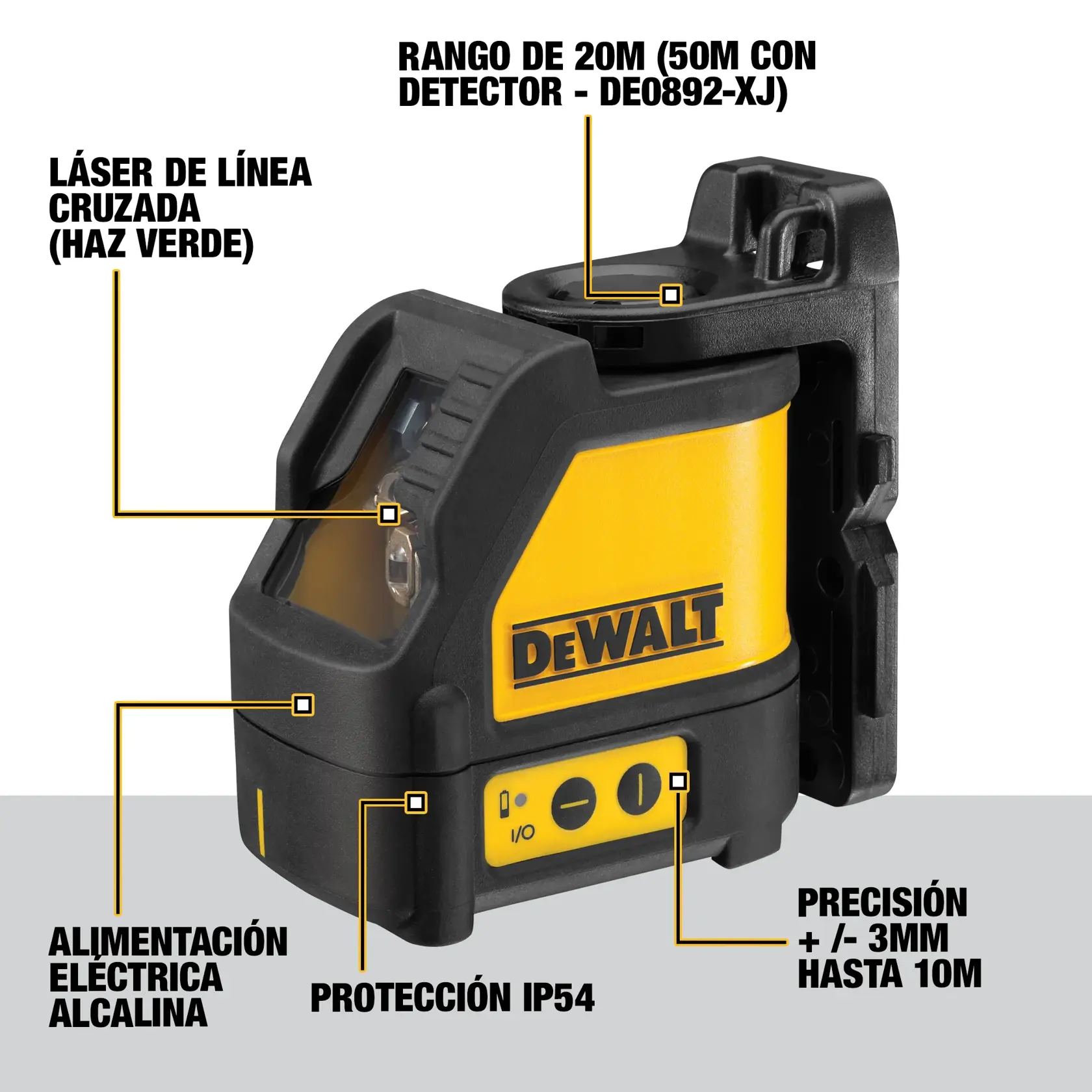 RANGO DE 20M (50M CON DETECTOR - DE0892-XJ)

LÁSER DE LÍNEA CRUZADA (HAZ VERDE)

DEWALT

I/O

ALIMENTACIÓN ELÉCTRICA ALCALINA

PROTECCIÓN IP54

PRECISIÓN + /- 3MM HASTA 10M