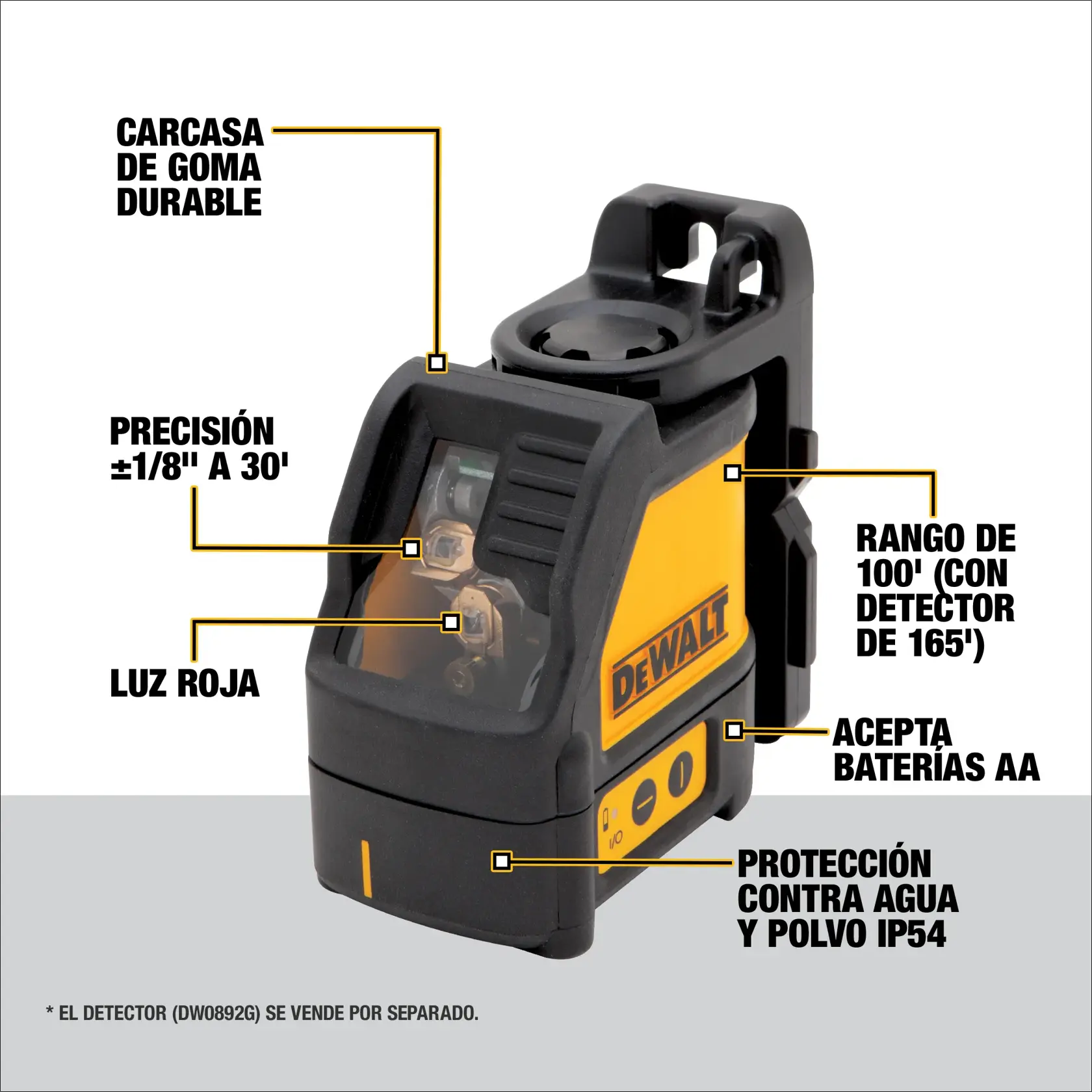 CARCASA DE GOMA DURABLE

PRECISIÓN ±1/8'' A 30'

LUZ ROJA

RANGO DE 100' (CON DETECTOR DE 165')

DEWALT

ACEPTA BATERÍAS AA

I/O

PROTECCIÓN CONTRA AGUA Y POLVO IP54

* EL DETECTOR (DW0892G) SE VENDE POR SEPARADO.