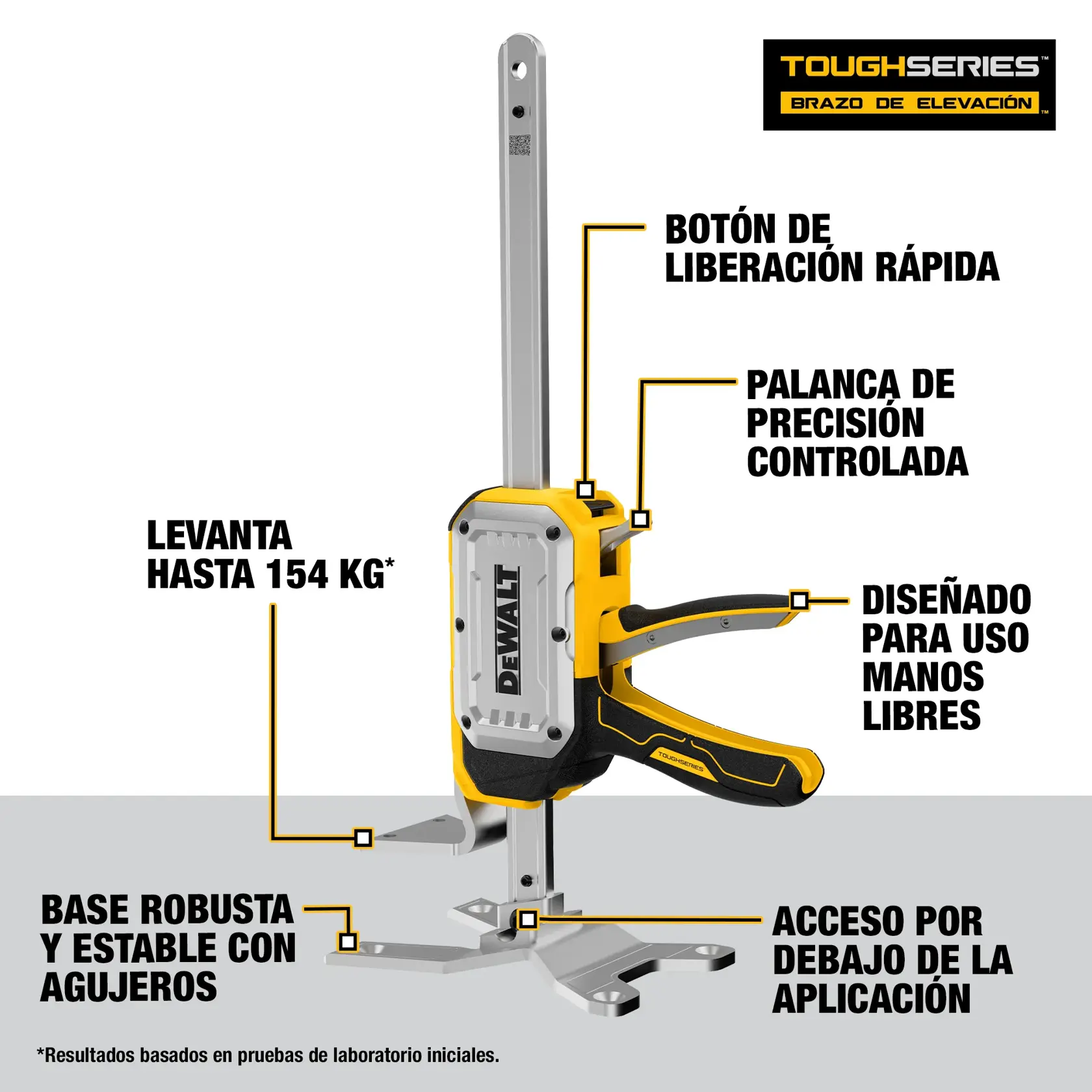 TOUGHSERIES™
BRAZO DE ELEVACIÓN™

BOTÓN DE LIBERACIÓN RÁPIDA

PALANCA DE PRECISIÓN CONTROLADA

LEVANTA HASTA 154 KG*

DEWALT

DISEÑADO PARA USO MANOS LIBRES

TOUGHSERIES

BASE ROBUSTA Y ESTABLE CON AGUJEROS

ACCESO POR DEBAJO DE LA APLICACIÓN

*Resultados basados en pruebas de laboratorio iniciales.